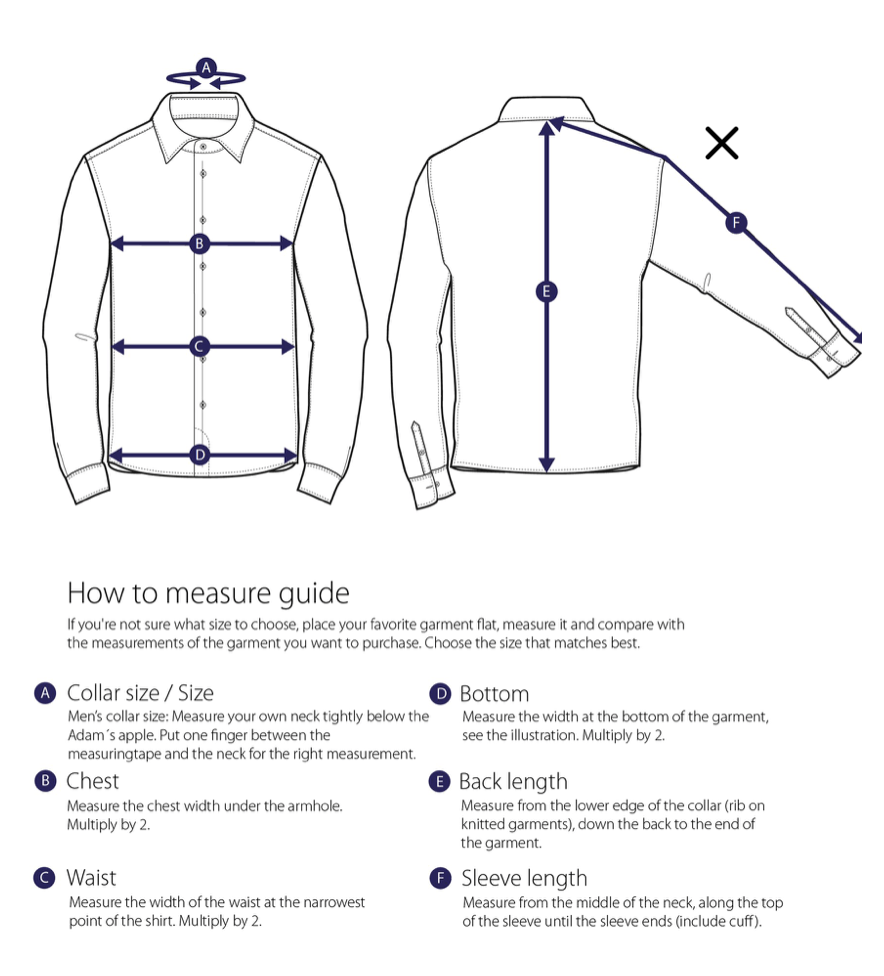 A

B

C

D

E

F

How to measure guide

If you're not sure what size to choose, place your favorite garment flat, measure it and compare with the measurements of the garment you want to purchase. Choose the size that matches best.

A Collar size / Size
Men's collar size: Measure your own neck tightly below the Adam´s apple. Put one finger between the measuringtape and the neck for the right measurement.

B Chest
Measure the chest width under the armhole. Multiply by 2.

C Waist
Measure the width of the waist at the narrowest point of the shirt. Multiply by 2.

D Bottom
Measure the width at the bottom of the garment, see the illustration. Multiply by 2.

E Back length
Measure from the lower edge of the collar (rib on knitted garments), down the back to the end of the garment.

F Sleeve length
Measure from the middle of the neck, along the top of the sleeve until the sleeve ends (include cuff).